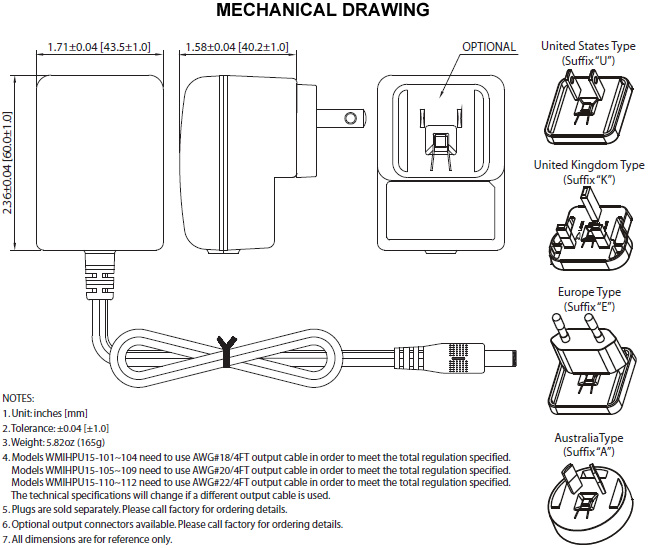 MECHANICAL DRAWING

1.71±0.04 [43.5±1.0]

1.58±0.04 [40.2±1.0]

OPTIONAL

2.36±0.04 [60.0±1.0]

United States Type
(Suffix "U")

United Kingdom Type
(Suffix "K")

Europe Type
(Suffix "E")

AustraliaType
(Suffix "A")

NOTES:
1. Unit: inches [mm]
2. Tolerance: ±0.04 [±1.0]
3. Weight: 5.82oz (165g)
4. Models WMIHPU15-101~104 need to use AWG#18/4FT output cable in order to meet the total regulation specified.
Models WMIHPU15-105~109 need to use AWG#20/4FT output cable in order to meet the total regulation specified.
Models WMIHPU15-110~112 need to use AWG#22/4FT output cable in order to meet the total regulation specified.
The technical specifications will change if a different output cable is used.
5. Plugs are sold separately. Please call factory for ordering details.
6. Optional output connectors available. Please call factory for ordering details.
7. All dimensions are for reference only.